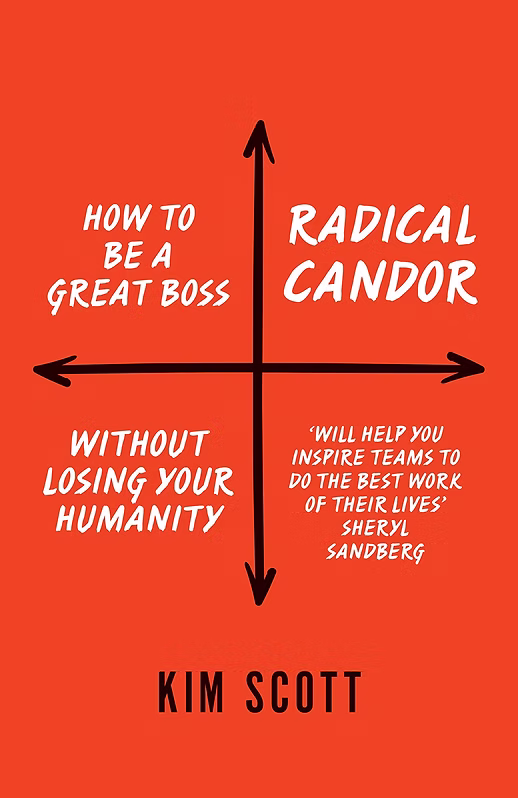 HOW TO
BE A
GREAT BOSS

RADICAL
CANDOR

WITHOUT
LOSING YOUR
HUMANITY

'WILL HELP YOU INSPIRE TEAMS TO DO THE BEST WORK OF THEIR LIVES'
SHERYL
SANDBERG

KIM SCOTT